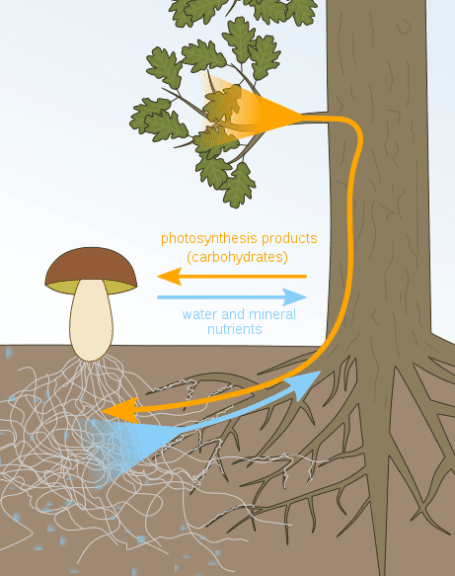 photosynthesis products
(carbohydrates)

water and mineral
nutrients