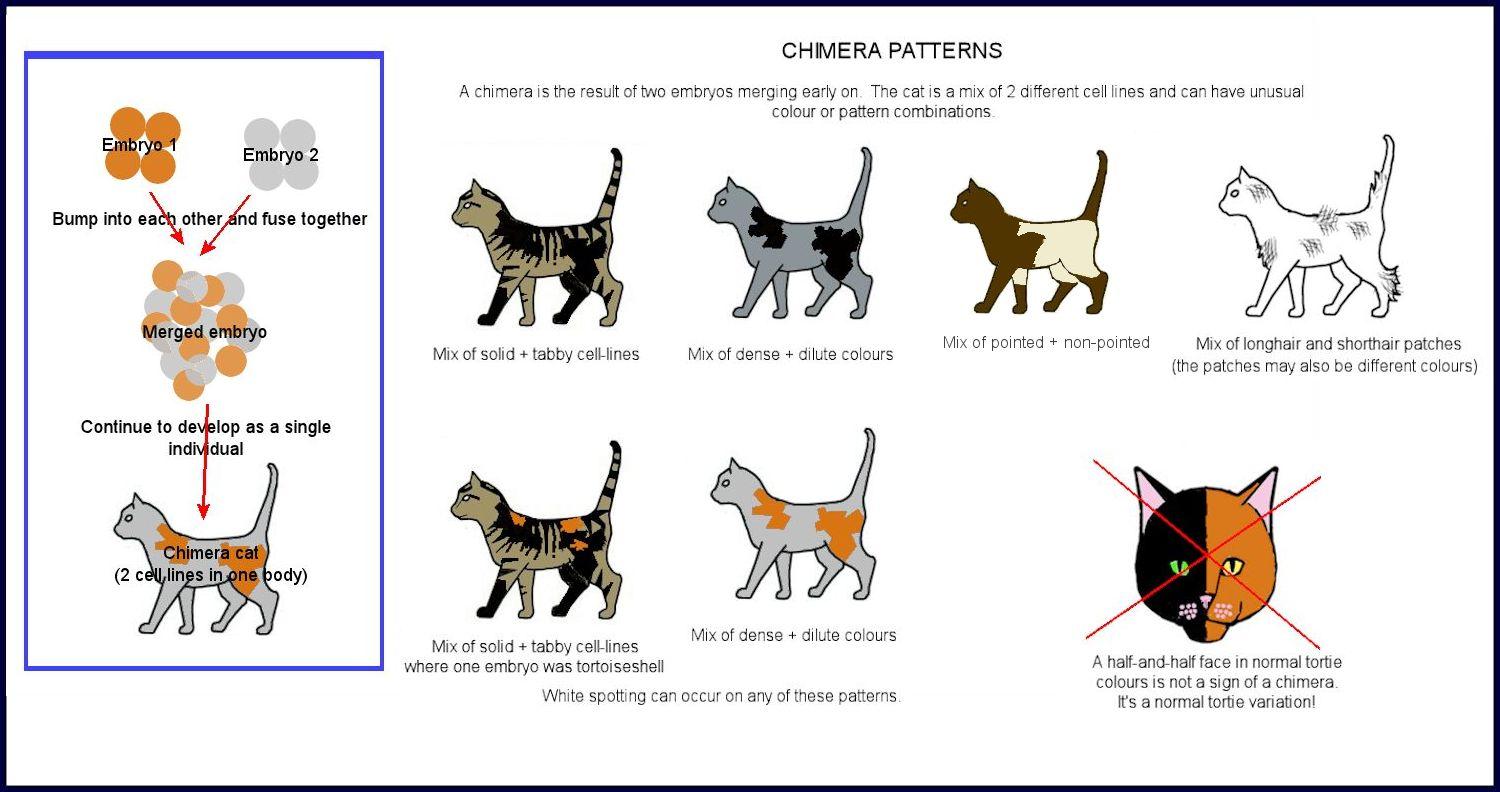 Embryo 1

Embryo 2

Bump into each other and fuse together

Merged embryo

Continue to develop as a single individual

Chimera cat
(2 cell lines in one body)

CHIMERA PATTERNS

A chimera is the result of two embryos merging early on. The cat is a mix of 2 different cell lines and can have unusual colour or pattern combinations.

Mix of solid + tabby cell-lines

Mix of dense + dilute colours

Mix of pointed + non-pointed

Mix of longhair and shorthair patches
(the patches may also be different colours)

Mix of solid + tabby cell-lines where one embryo was tortoiseshell

Mix of dense + dilute colours

White spotting can occur on any of these patterns.

A half-and-half face in normal tortie colours is not a sign of a chimera. It's a normal tortie variation!