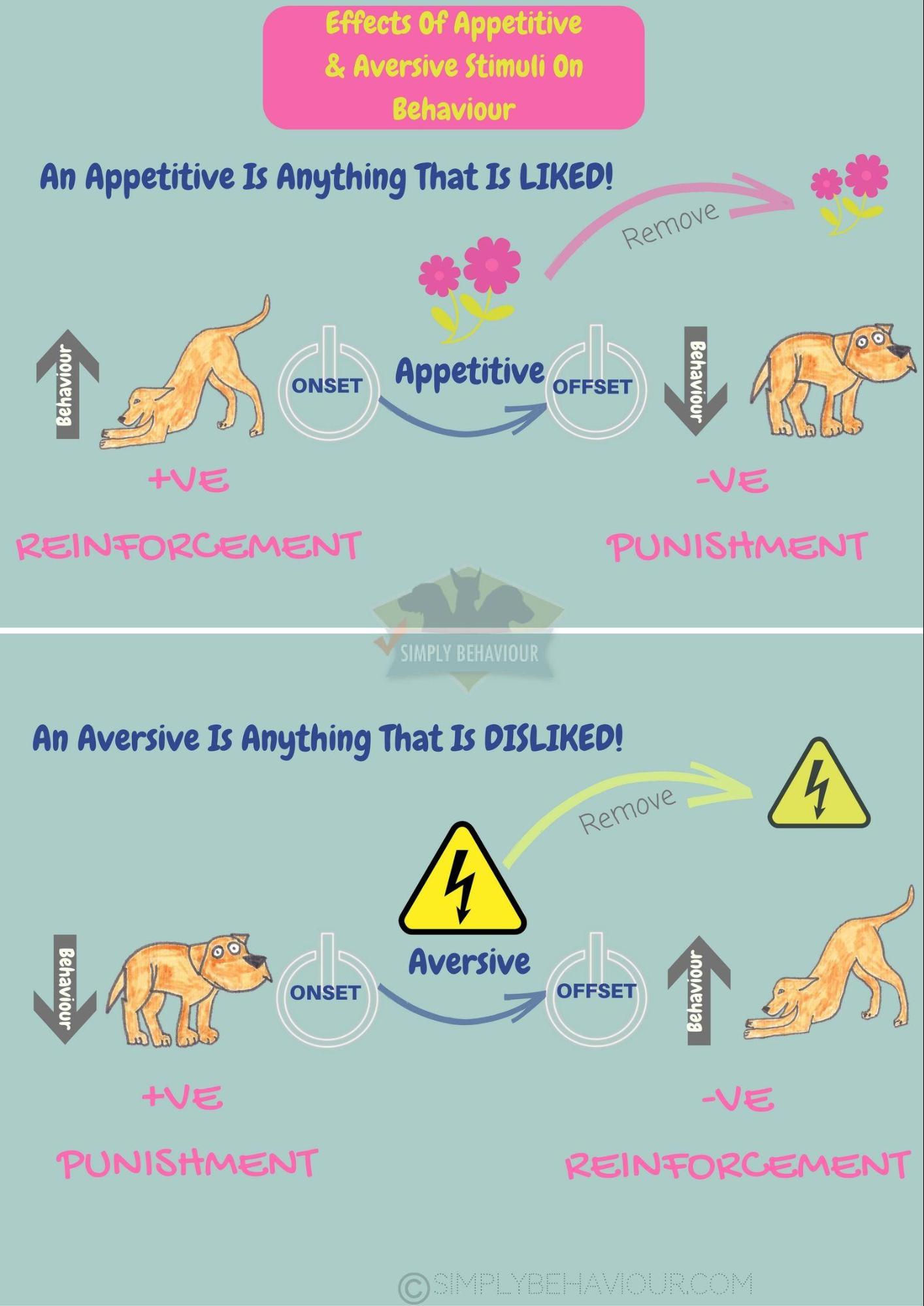 Effects Of Appetitive & Aversive Stimuli On Behaviour

An Appetitive Is Anything That Is LIKED!

Remove

Behaviour

ONSET

Appetitive

OFFSET

Behaviour

+VE

REINFORCEMENT

-VE

PUNISHMENT

SIMPLY BEHAVIOUR

An Aversive Is Anything That Is DISLIKED!

Remove

Behaviour

ONSET

Aversive

OFFSET

Behaviour

+VE

PUNISHMENT

-VE

REINFORCEMENT

©SIMPLYBEHAVIOUR.COM